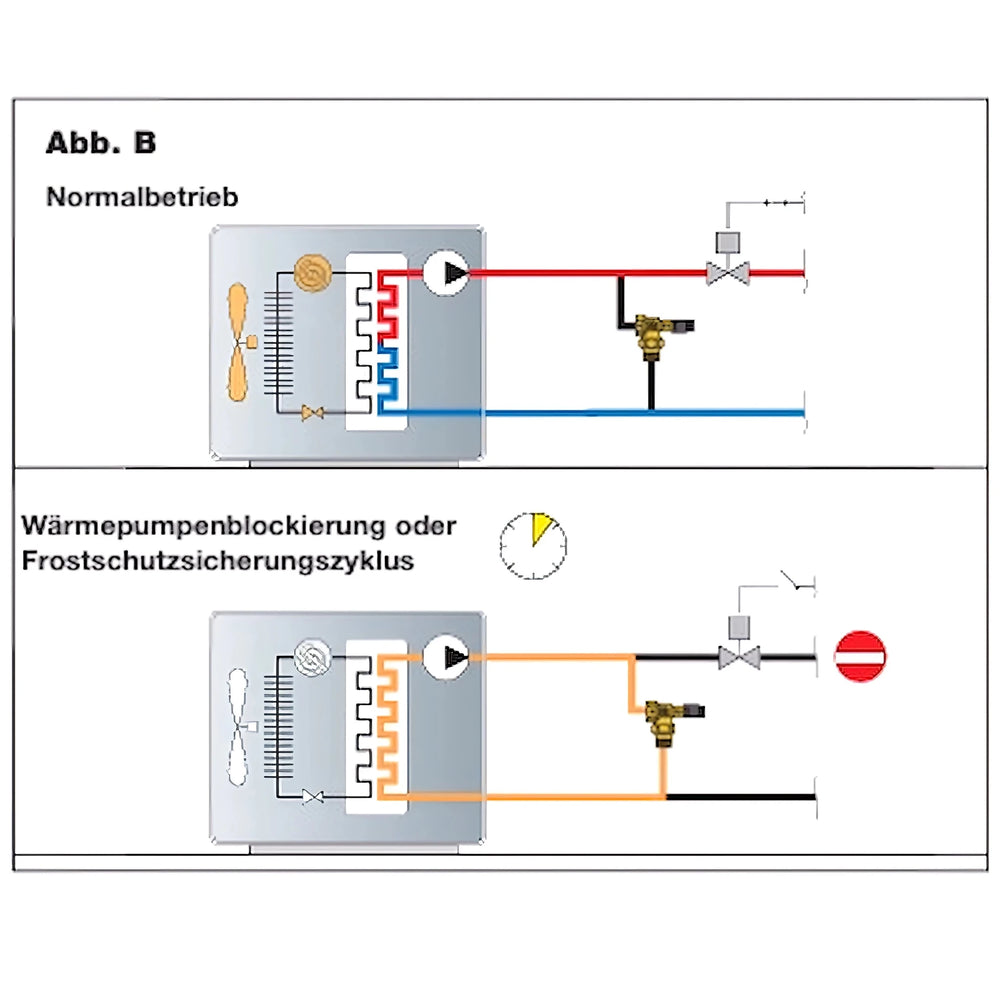 Abb. B

Normalbetrieb

Wärmepumpenblockierung oder Frostschutzsicherungszyklus